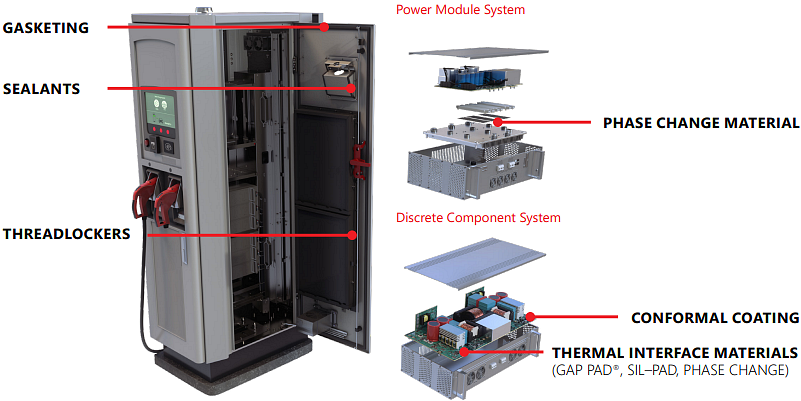 GASKETING

SEALANTS

THREADLOCKERS

Power Module System

PHASE CHANGE MATERIAL

Discrete Component System

CONFORMAL COATING

THERMAL INTERFACE MATERIALS
(GAP PAD®, SIL–PAD, PHASE CHANGE)